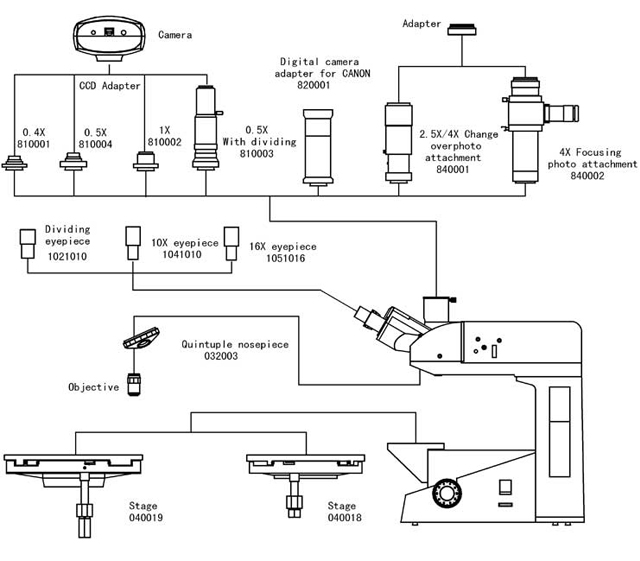 Camera

Adapter

CCD Adapter

Digital camera adapter for CANON 820001

0.4X 810001

0.5X 810004

1X 810002

0.5X With dividing 810003

2.5X/4X Change overphoto attachment 840001

4X Focusing photo attachment 840002

Dividing eyepiece 1021010

10X eyepiece 1041010

16X eyepiece 1051016

Quintuple nosepiece 032003

Objective

Stage 040019

Stage 040018